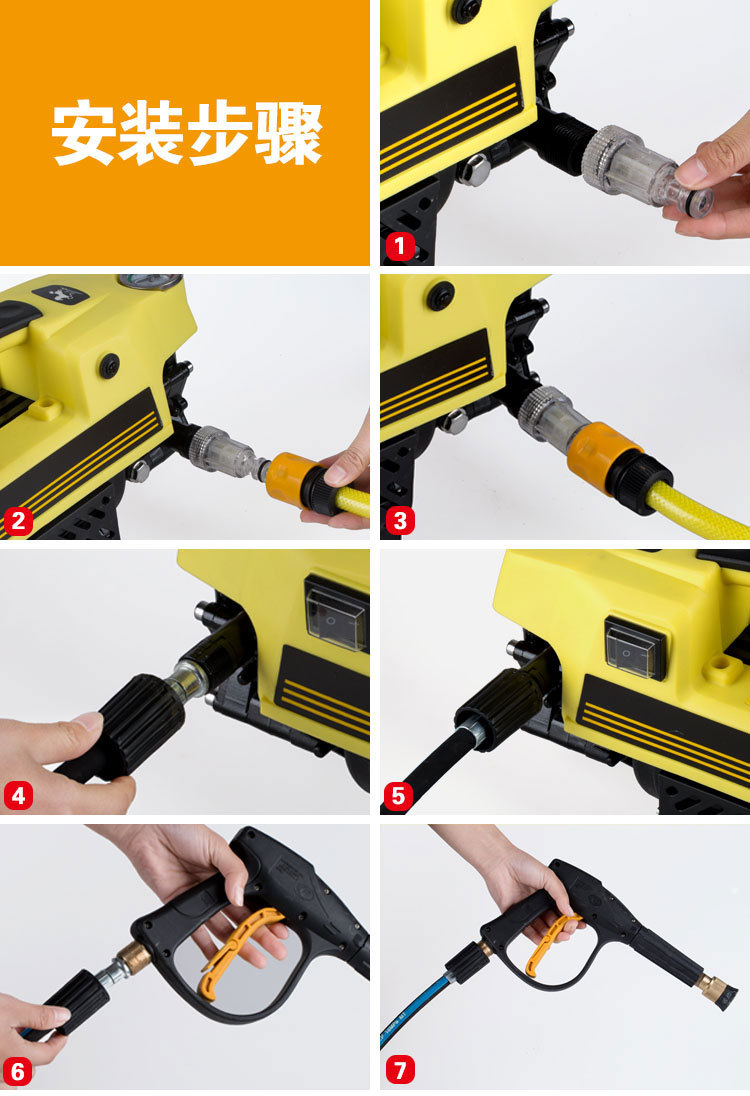 安装步骤

1

2

3

4

5

6

7